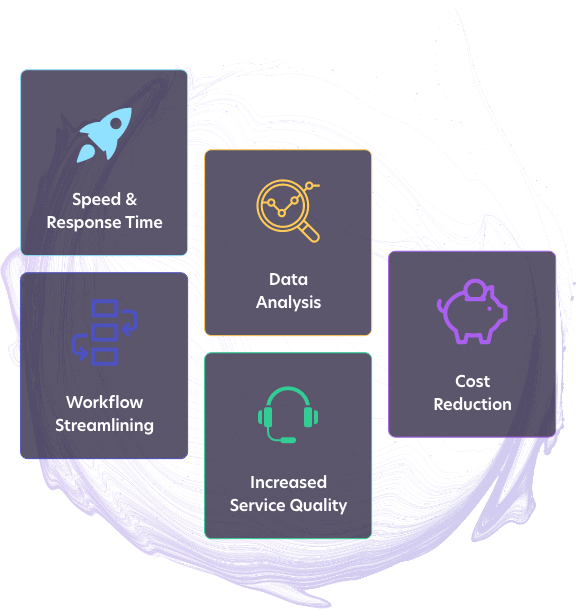 Speed & Response Time

Workflow Streamlining

Data Analysis

Increased Service Quality

Cost Reduction